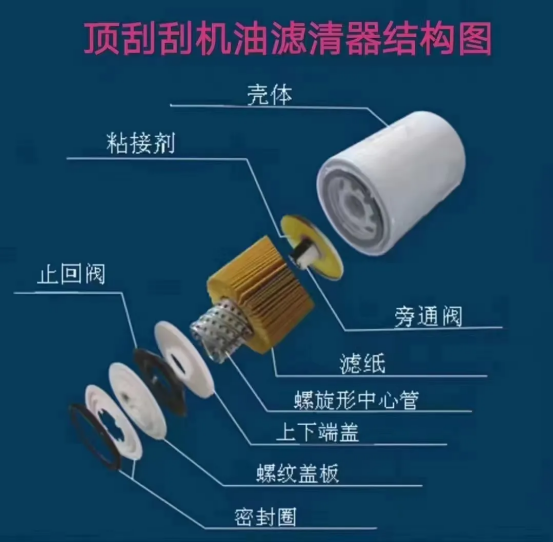 顶刮刮机油滤清器结构图

壳体

粘接剂

止回阀

旁通阀

滤纸

螺旋形中心管

上下端盖

螺纹盖板

密封圈