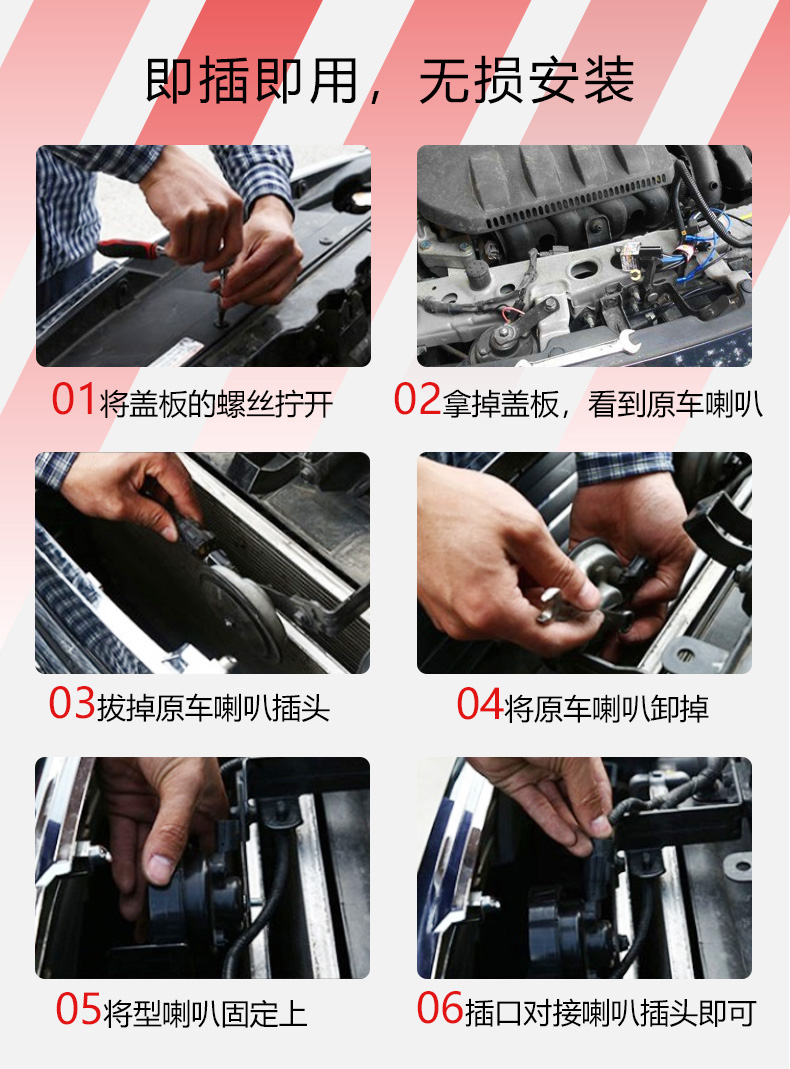 即插即用，无损安装

01将盖板的螺丝拧开

02拿掉盖板，看到原车喇叭

03拔掉原车喇叭插头

04将原车喇叭卸掉

05将型喇叭固定上

06插口对接喇叭插头即可